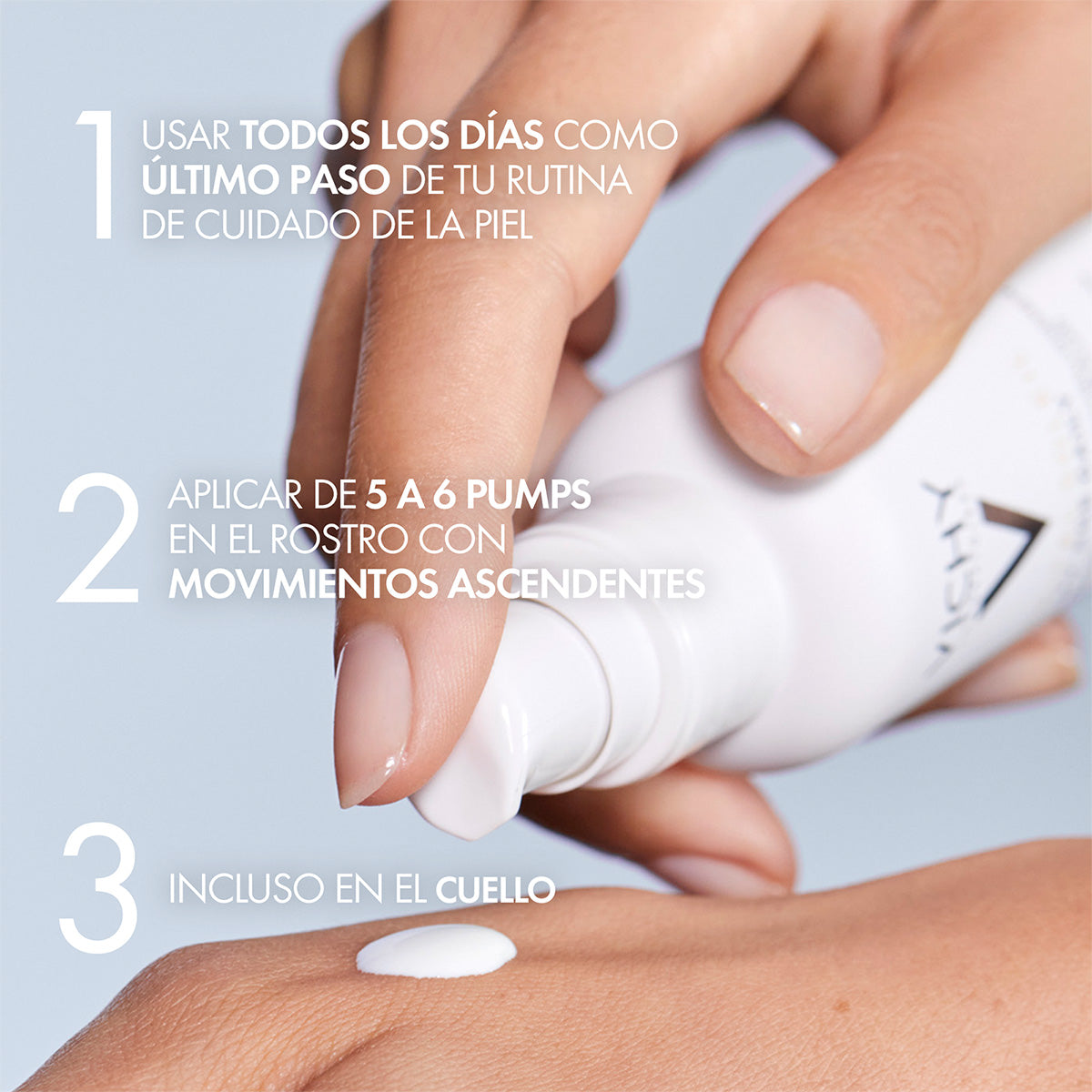 1 USAR TODOS LOS DÍAS COMO ÚLTIMO PASO DE TU RUTINA DE CUIDADO DE LA PIEL

2 APLICAR DE 5 A 6 PUMPS EN EL ROSTRO CON MOVIMIENTOS ASCENDENTES

3 INCLUSO EN EL CUELLO

VICHY