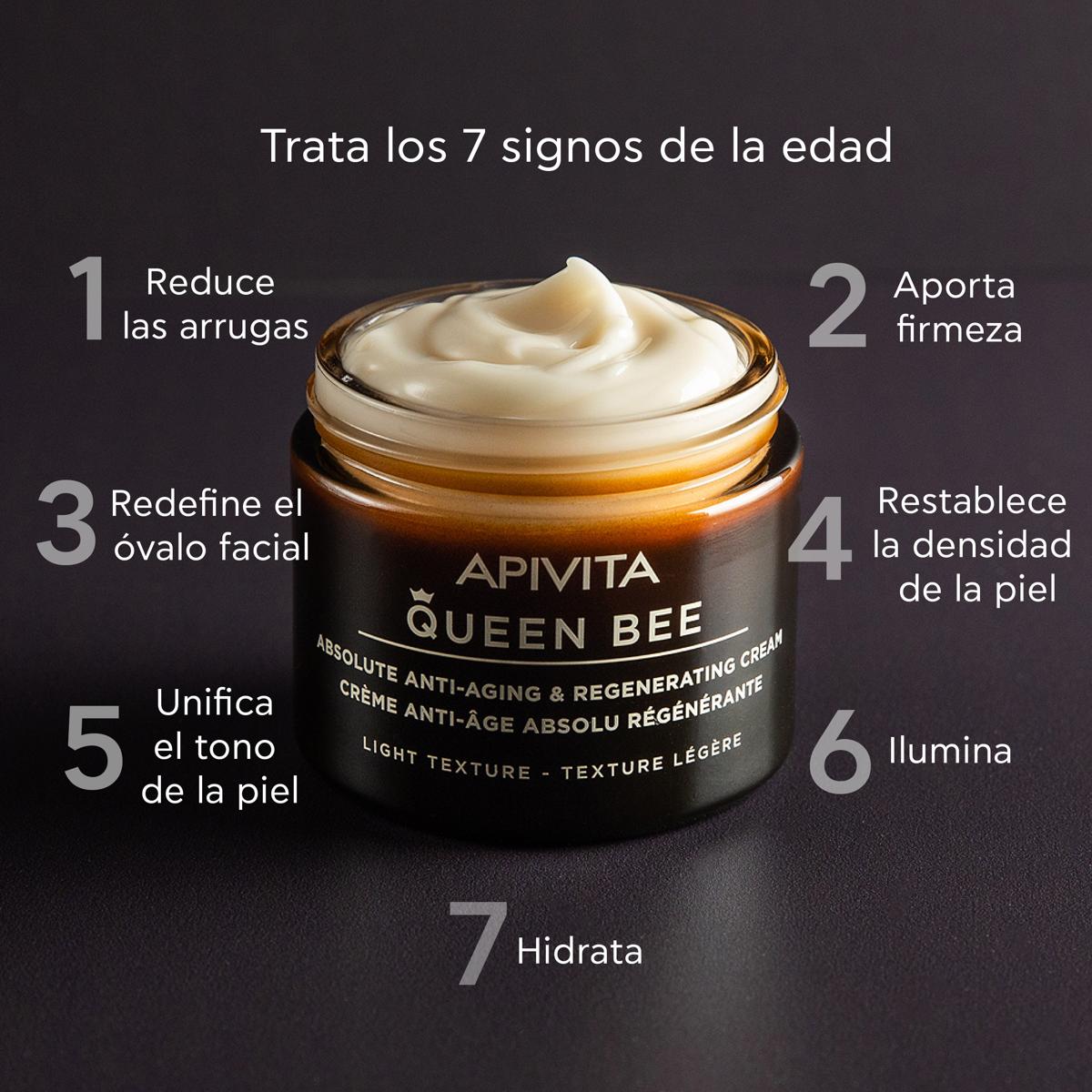 Trata los 7 signos de la edad

1 Reduce las arrugas

2 Aporta firmeza

3 Redefine el óvalo facial

4 Restablece la densidad de la piel

APIVITA
QUEEN BEE
ABSOLUTE ANTI-AGING & REGENERATING CREAM
CRÈME ANTI-ÂGE ABSOLU RÉGÉNÉRANTE
LIGHT TEXTURE - TEXTURE LÉGÈRE

5 Unifica el tono de la piel

6 Ilumina

7 Hidrata